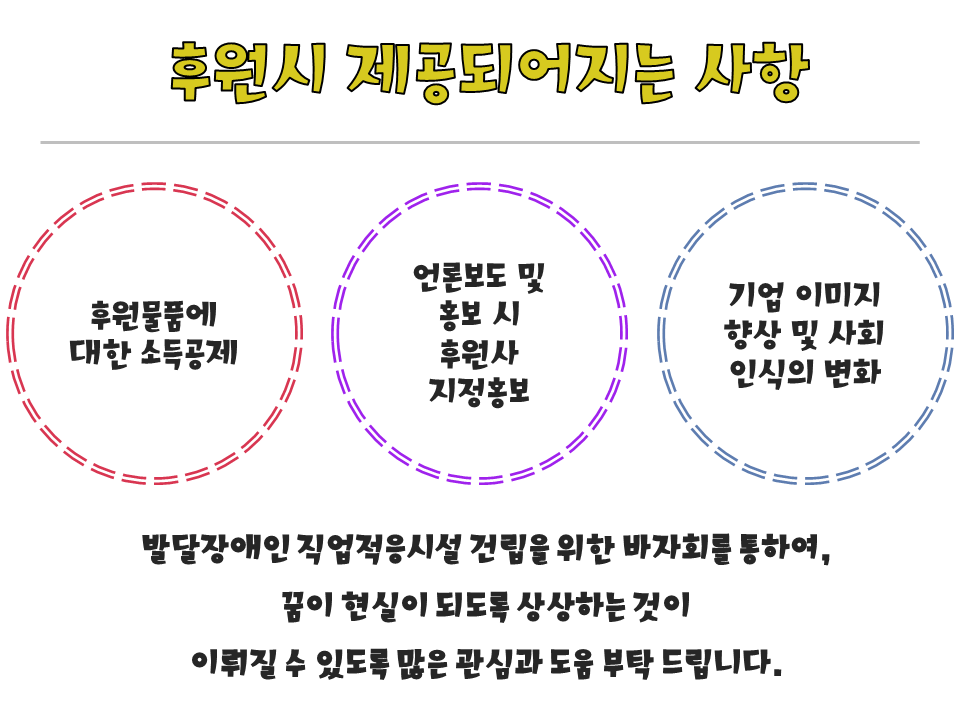 후원시 제공되어지는 사항

후원물품에
대한 소득공제

언론보도 및
홍보 시
후원사
지정홍보

기업 이미지
향상 및 사회
인식의 변화

발달장애인 직업적응시설 건립을 위한 바자회를 통하여,

꿈이 현실이 되도록 상상하는 것이

이뤄질 수 있도록 많은 관심과 도움 부탁 드립니다.